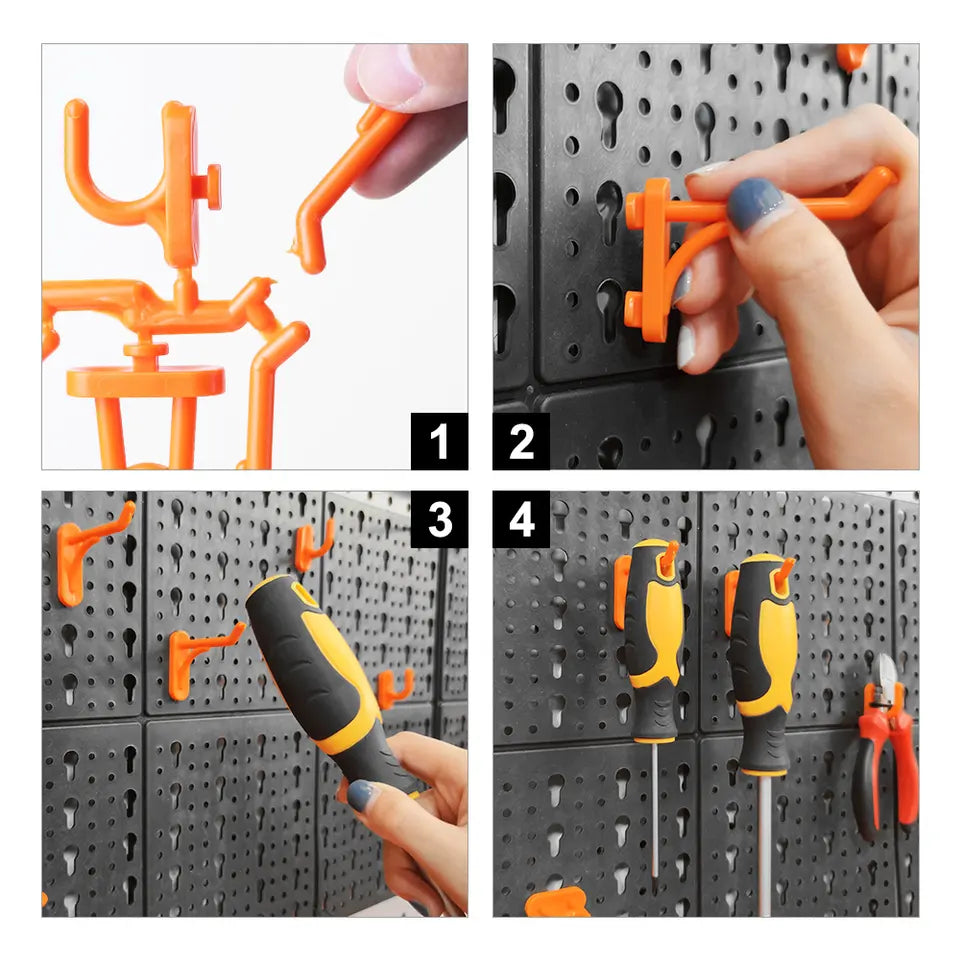 1
2
3
4