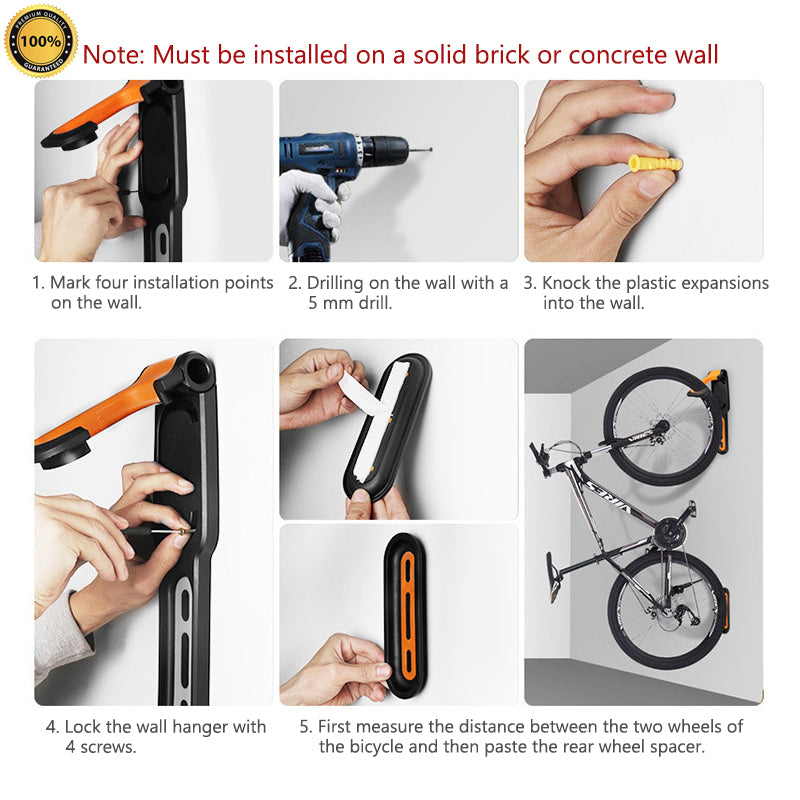 PREMIUM QUALITY 100% GUARANTEED

Note: Must be installed on a solid brick or concrete wall

1. Mark four installation points on the wall.

2. Drilling on the wall with a 5 mm drill.

3. Knock the plastic expansions into the wall.

4. Lock the wall hanger with 4 screws.

5. First measure the distance between the two wheels of the bicycle and then paste the rear wheel spacer.