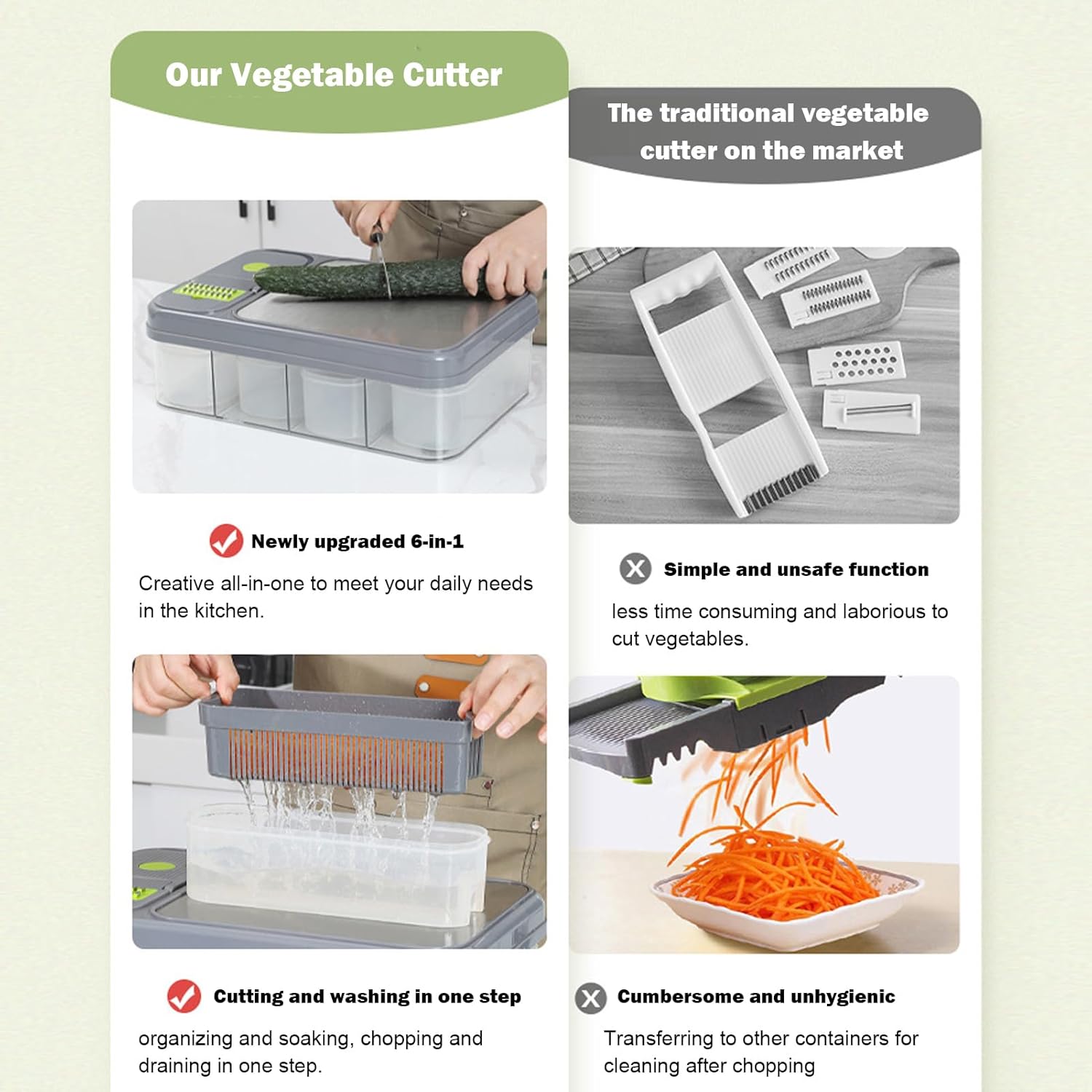 Our Vegetable Cutter

Newly upgraded 6-in-1

Creative all-in-one to meet your daily needs in the kitchen.

Cutting and washing in one step

organizing and soaking, chopping and draining in one step.

The traditional vegetable cutter on the market

Simple and unsafe function

less time consuming and laborious to cut vegetables.

Cumbersome and unhygienic

Transferring to other containers for cleaning after chopping