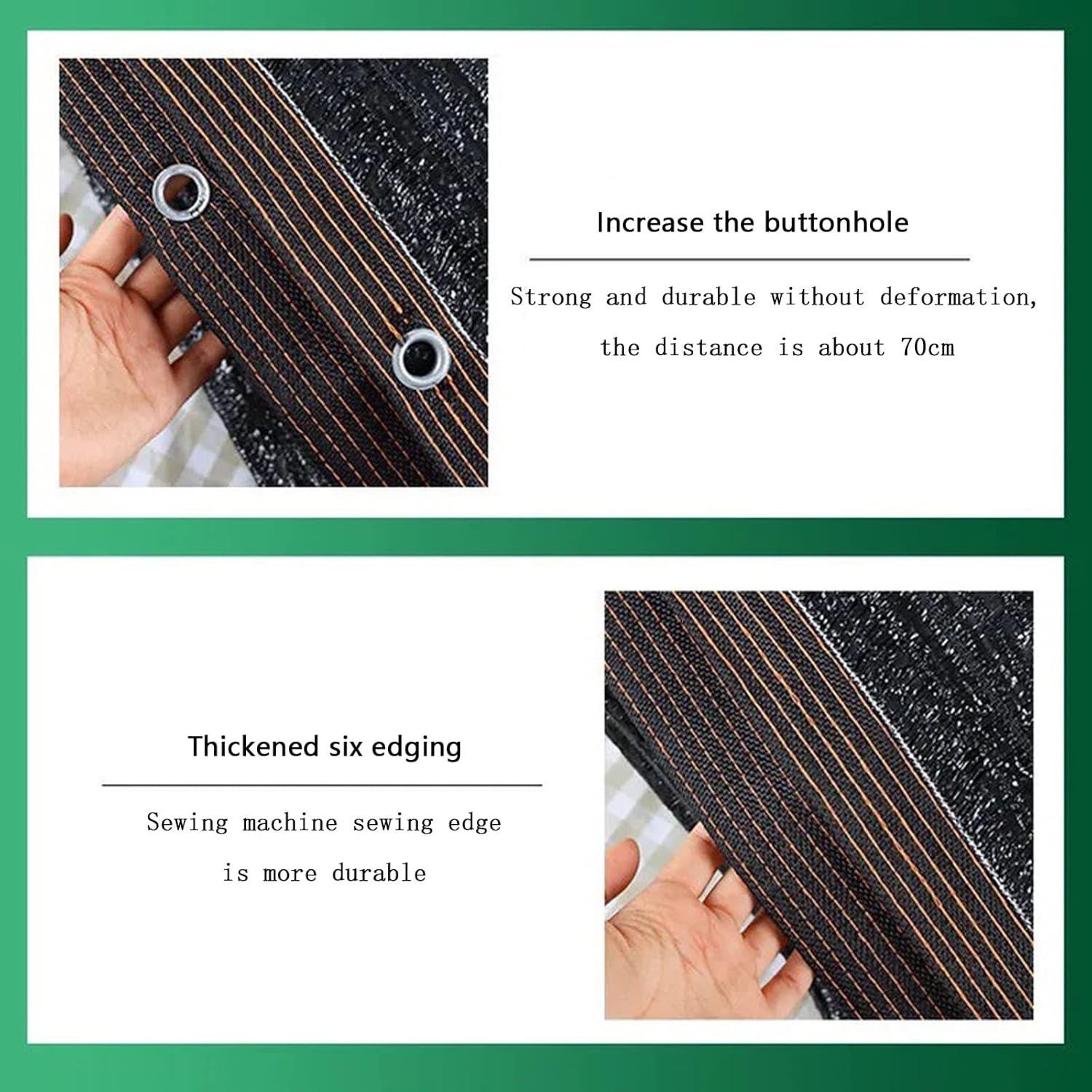 Increase the buttonhole

Strong and durable without deformation, the distance is about 70cm

Thickened six edging

Sewing machine sewing edge is more durable