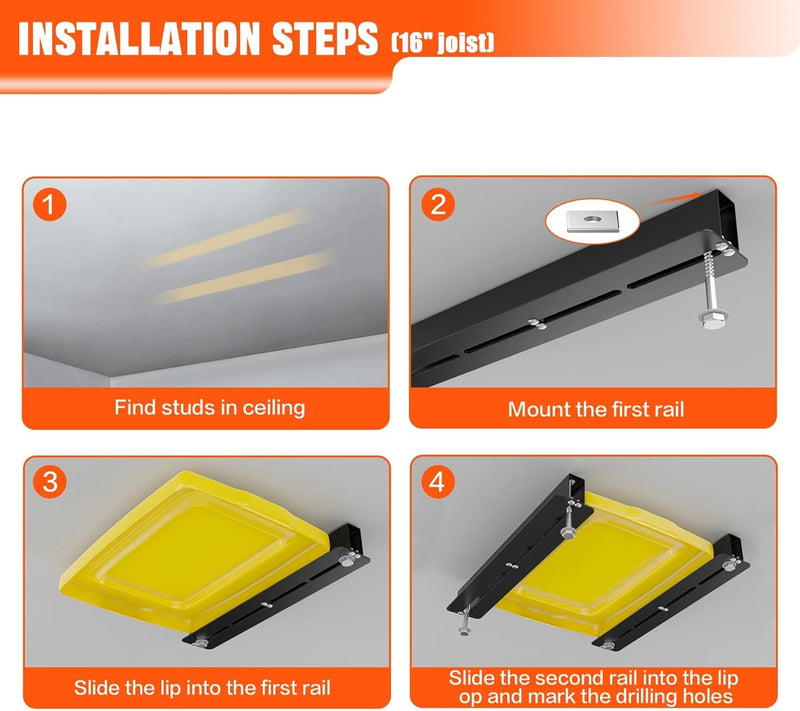 INSTALLATION STEPS (16" joist)

1

Find studs in ceiling

2

Mount the first rail

3

Slide the lip into the first rail

4

Slide the second rail into the lip op and mark the drilling holes