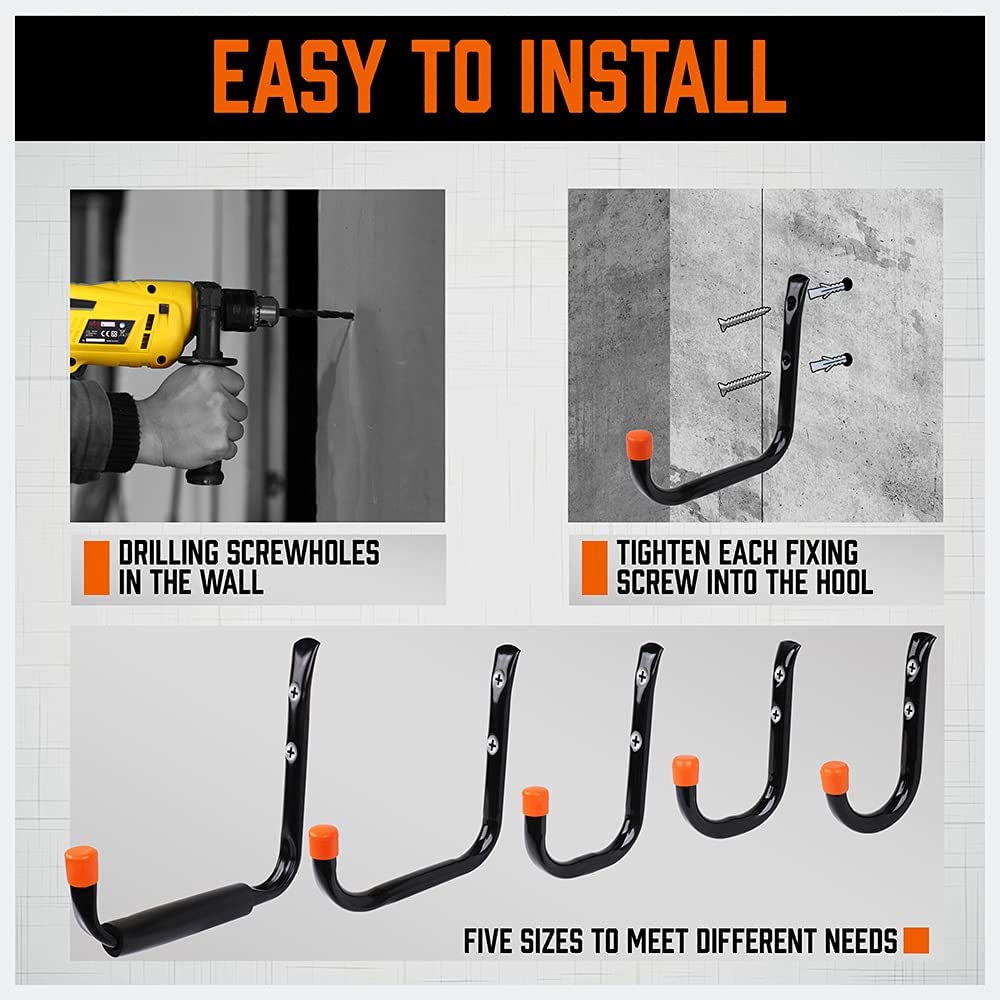 EASY TO INSTALL

DRILLING SCREWHOLES IN THE WALL

TIGHTEN EACH FIXING SCREW INTO THE HOOL

FIVE SIZES TO MEET DIFFERENT NEEDS