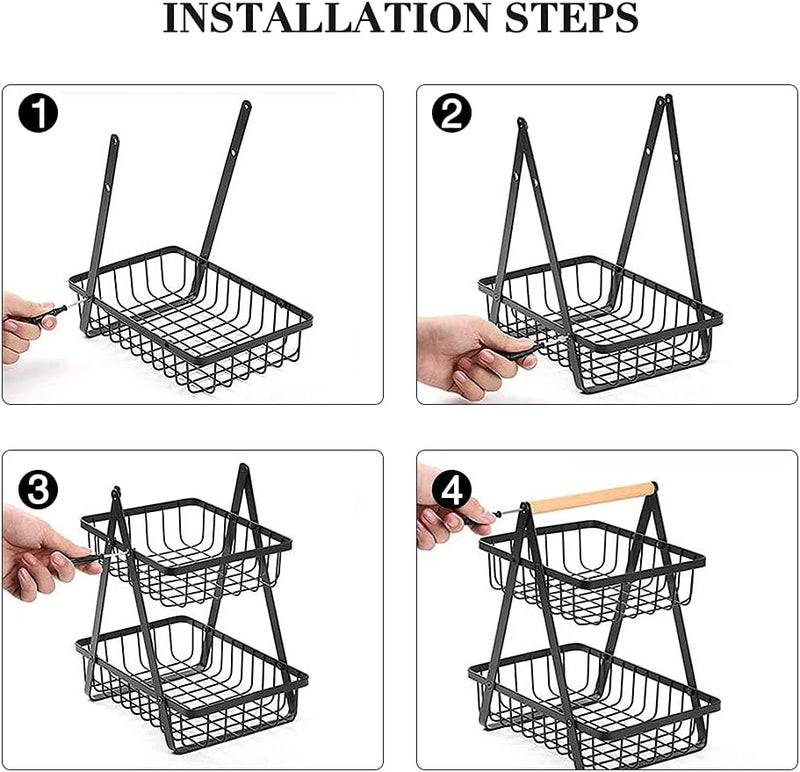 INSTALLATION STEPS

1

2

3

4