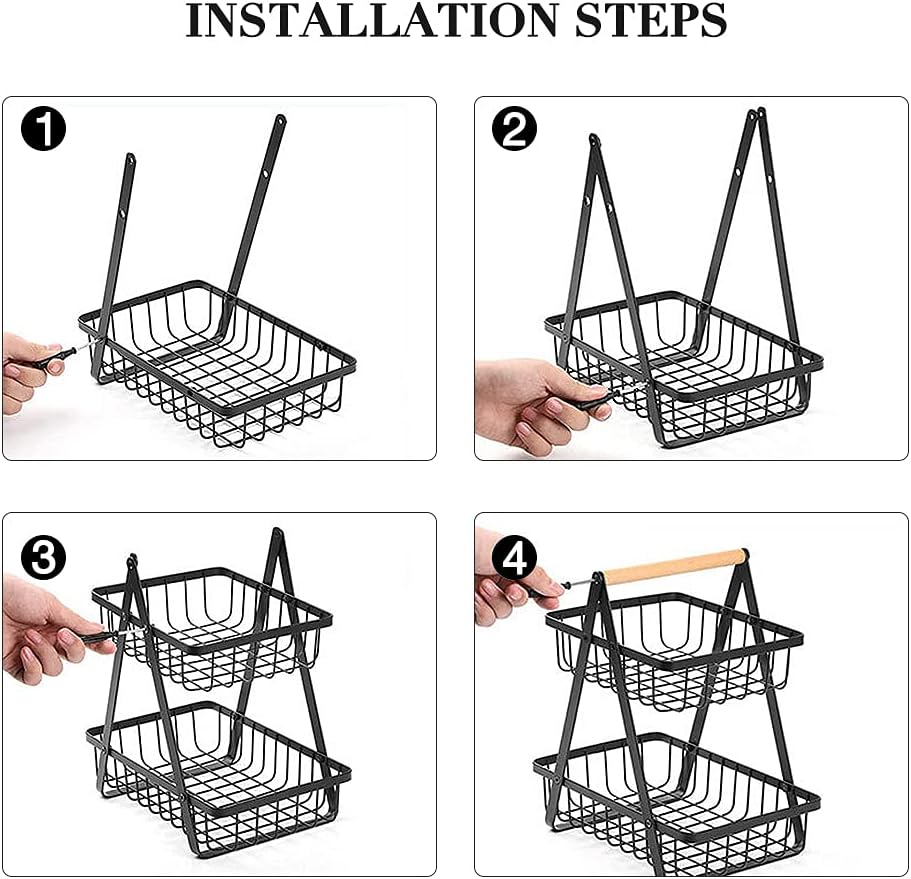 INSTALLATION STEPS

1

2

3

4