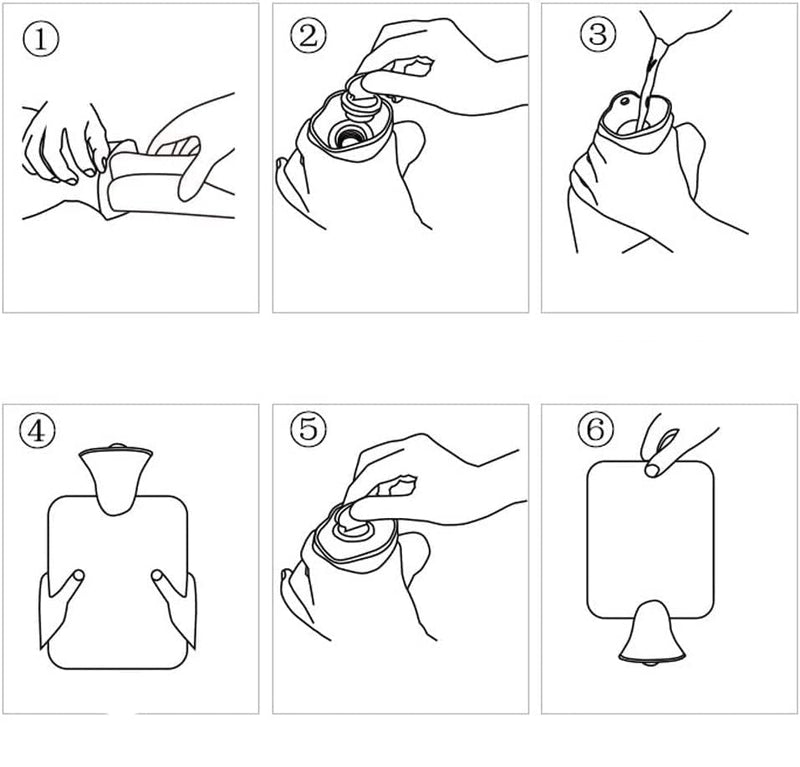 ①

②

③

④

⑤

⑥