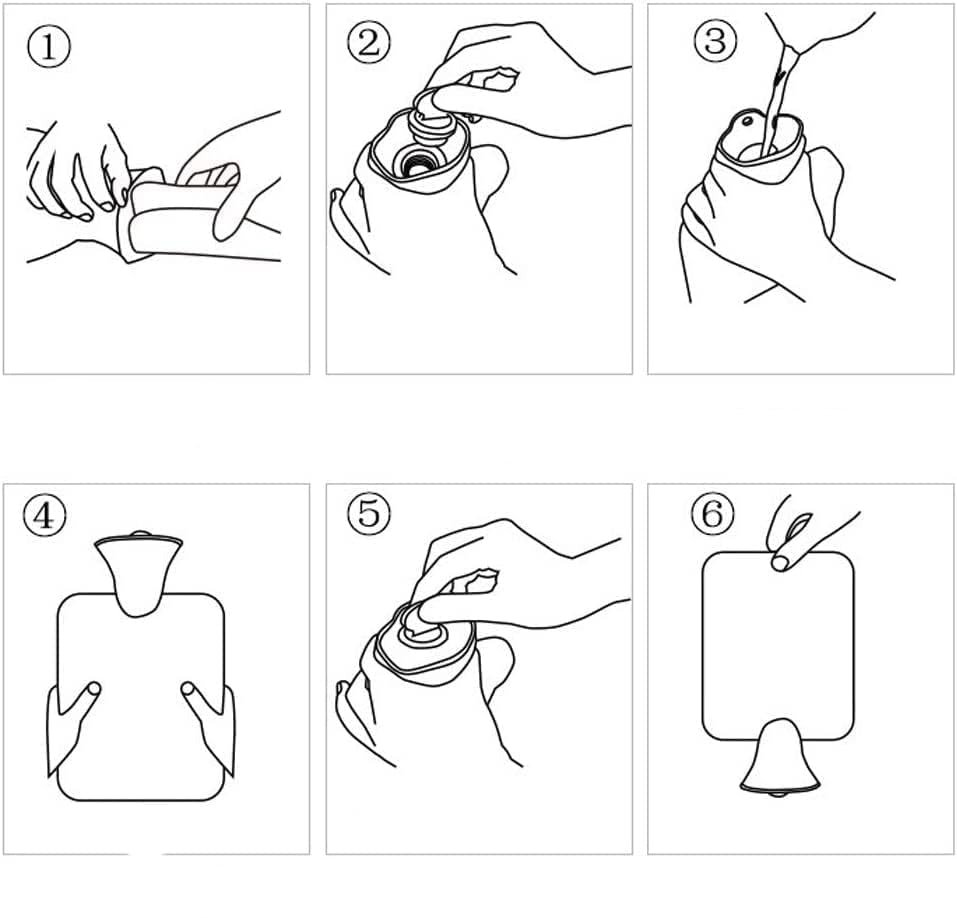 ①

②

③

④

⑤

⑥