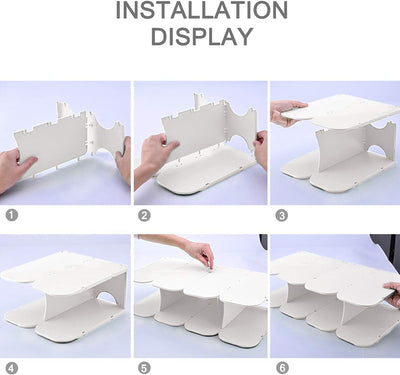 INSTALLATION DISPLAY

1

2

3

4

5

6